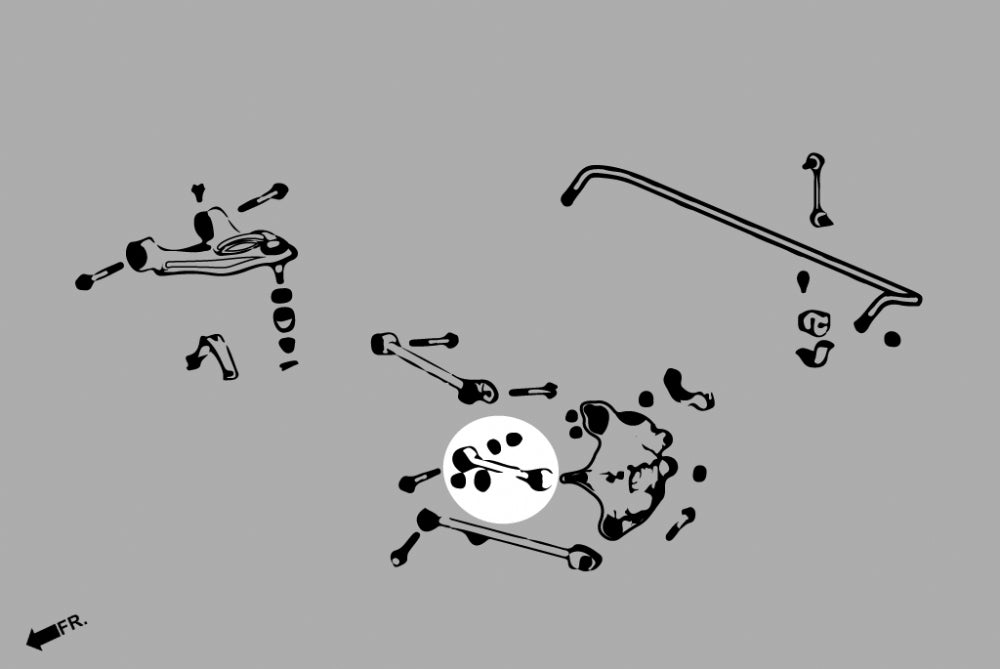 FR.