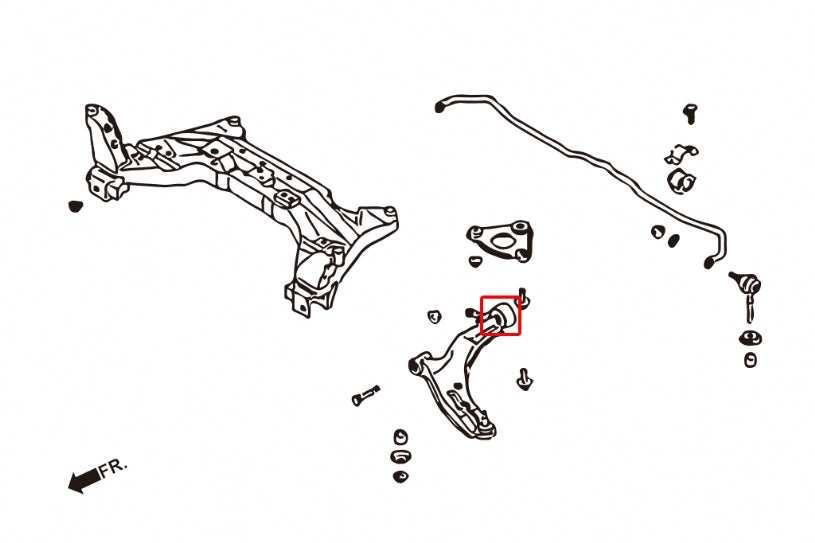 FR.