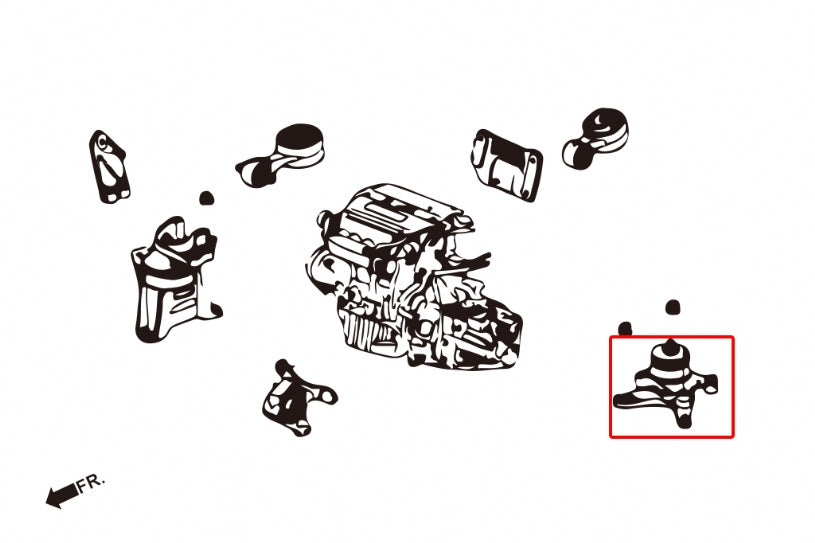 FR.