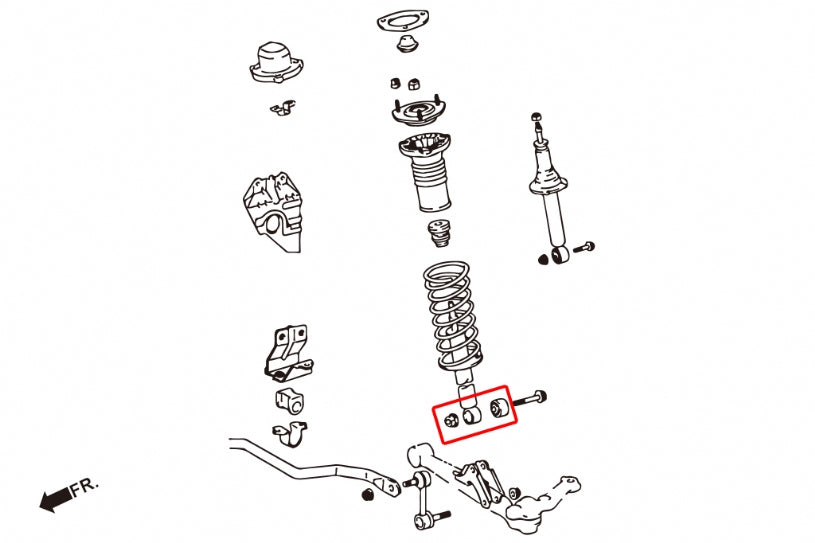 FR.