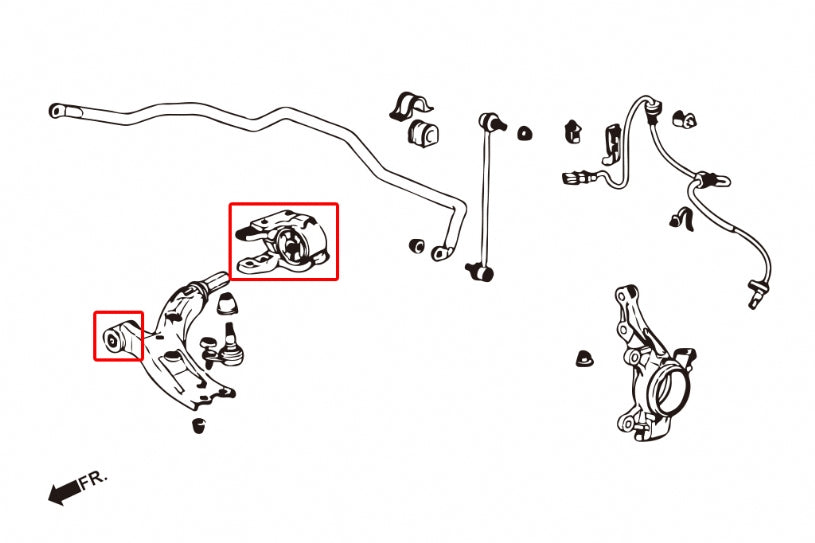 FR.