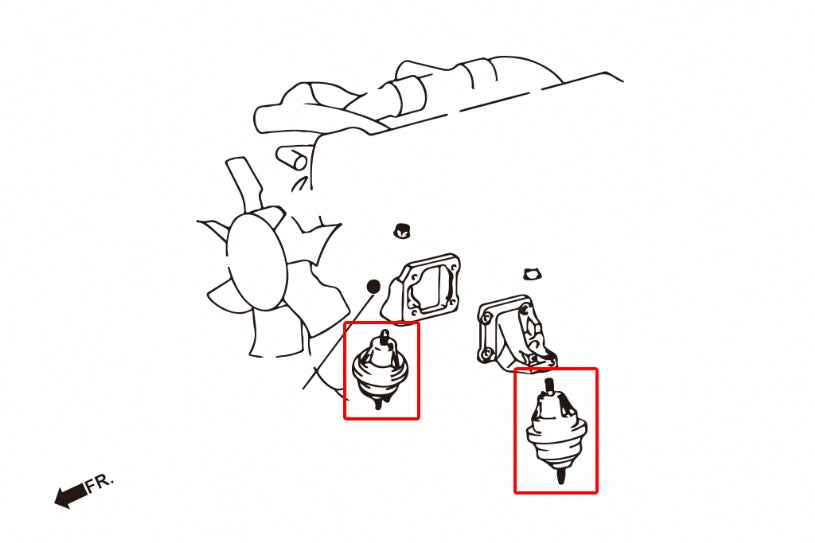 FR.