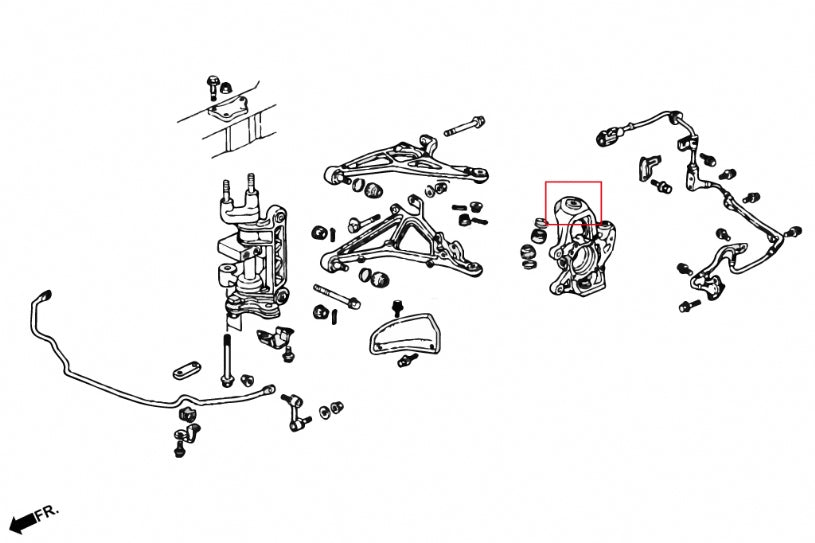 FR.