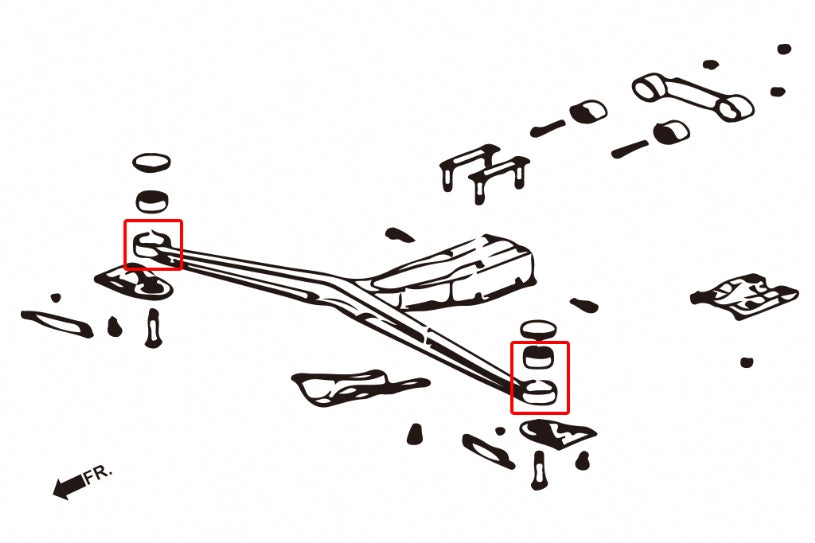 FR.