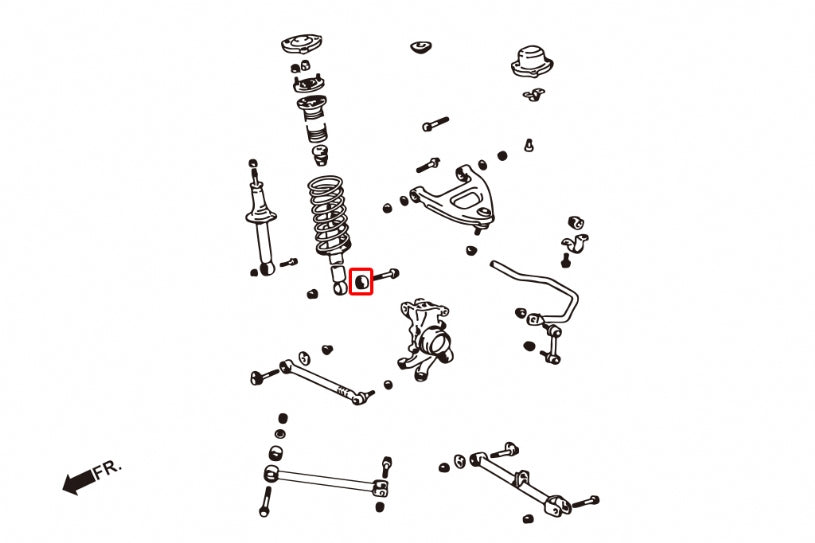 FR.