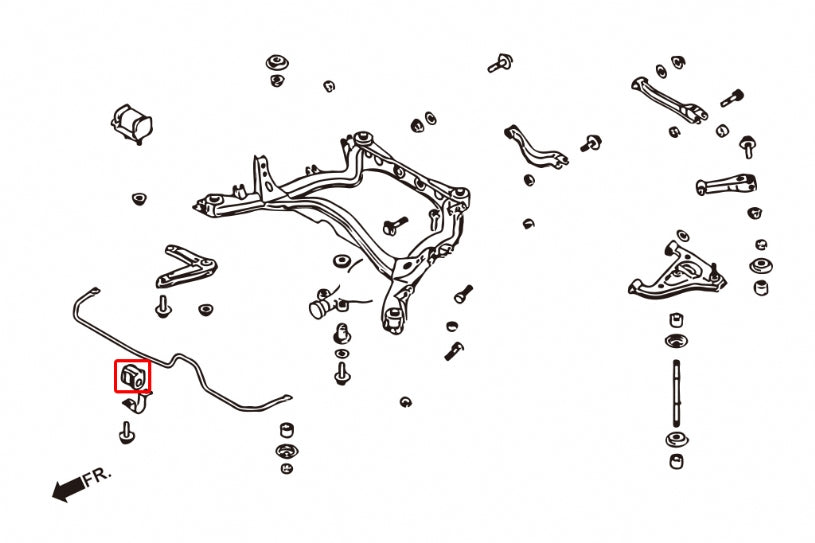 FR.