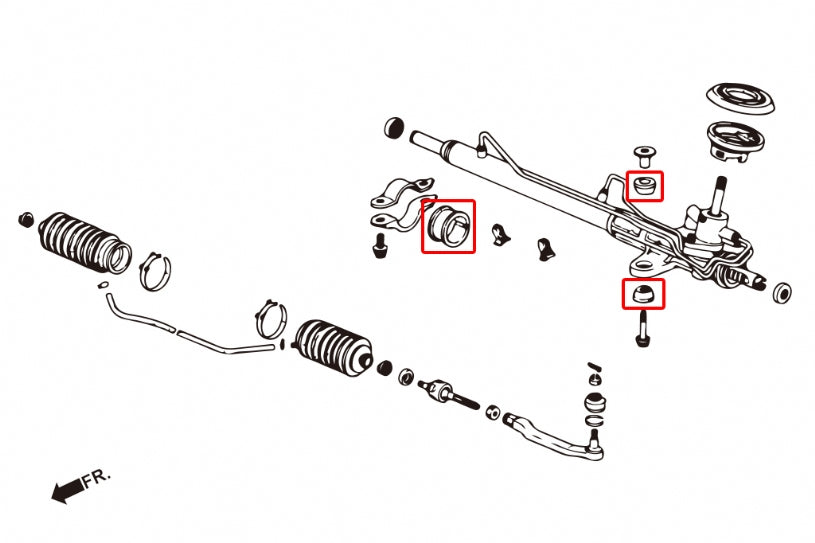 FR.