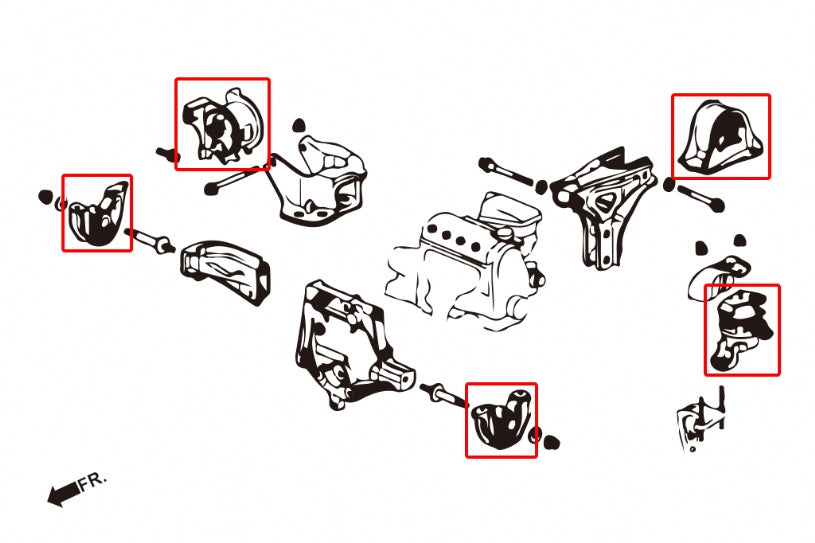 FR.