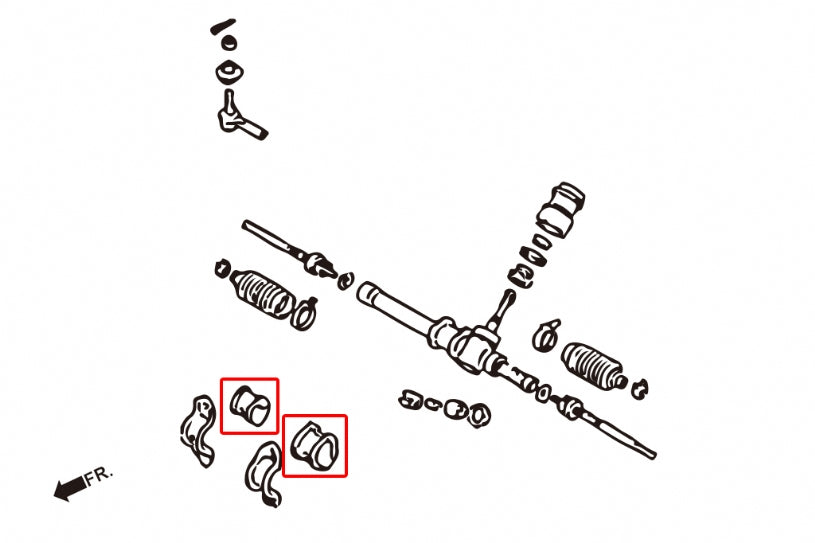 FR.