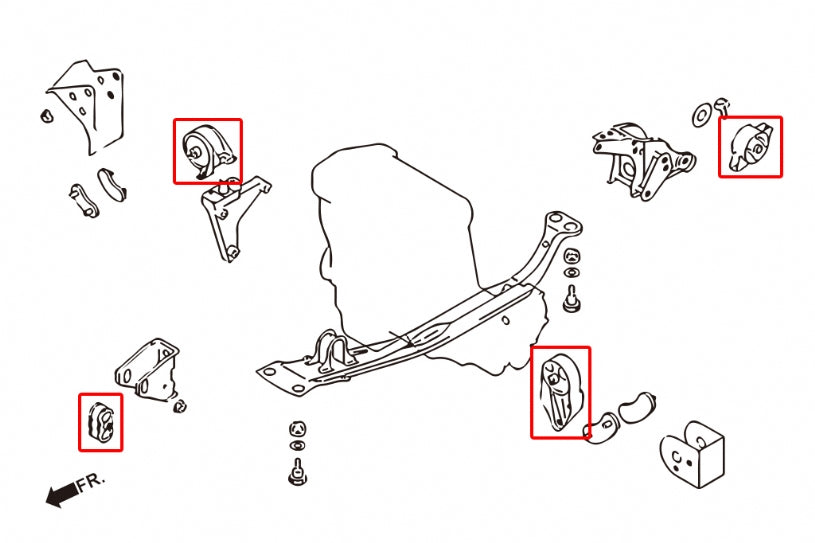 FR.