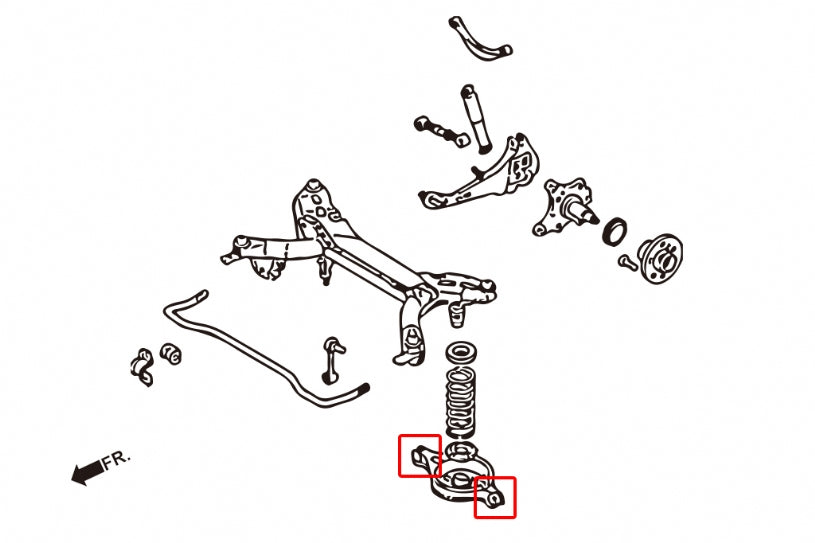 FR.