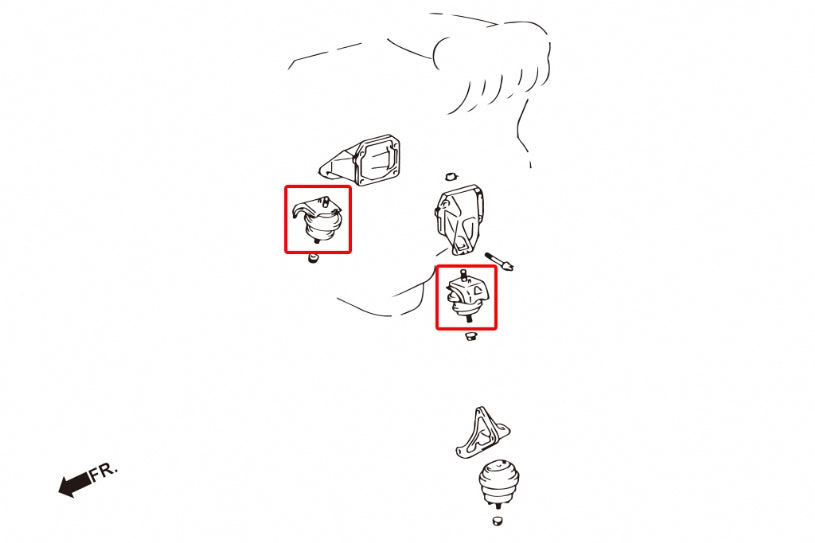 FR.