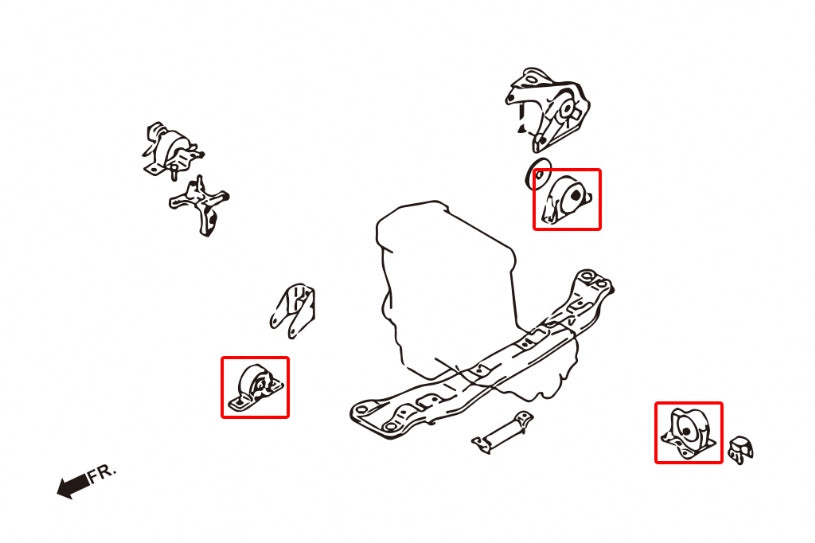 FR.