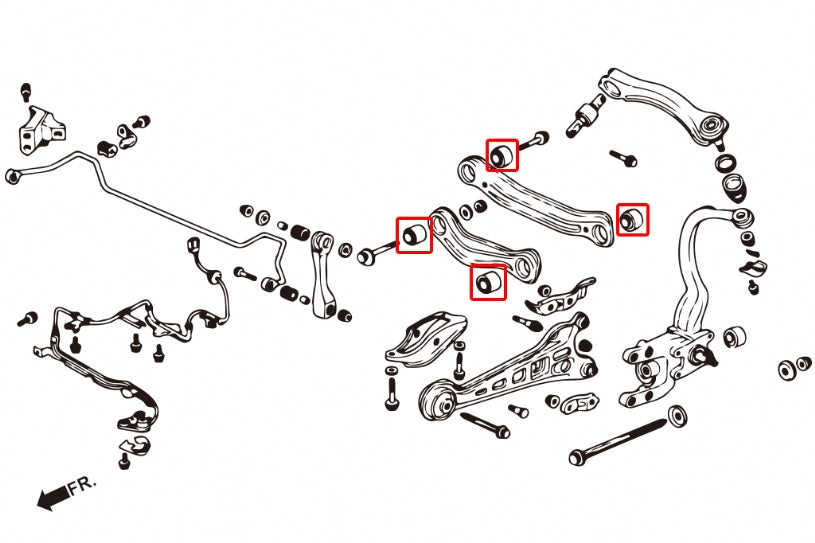 FR.