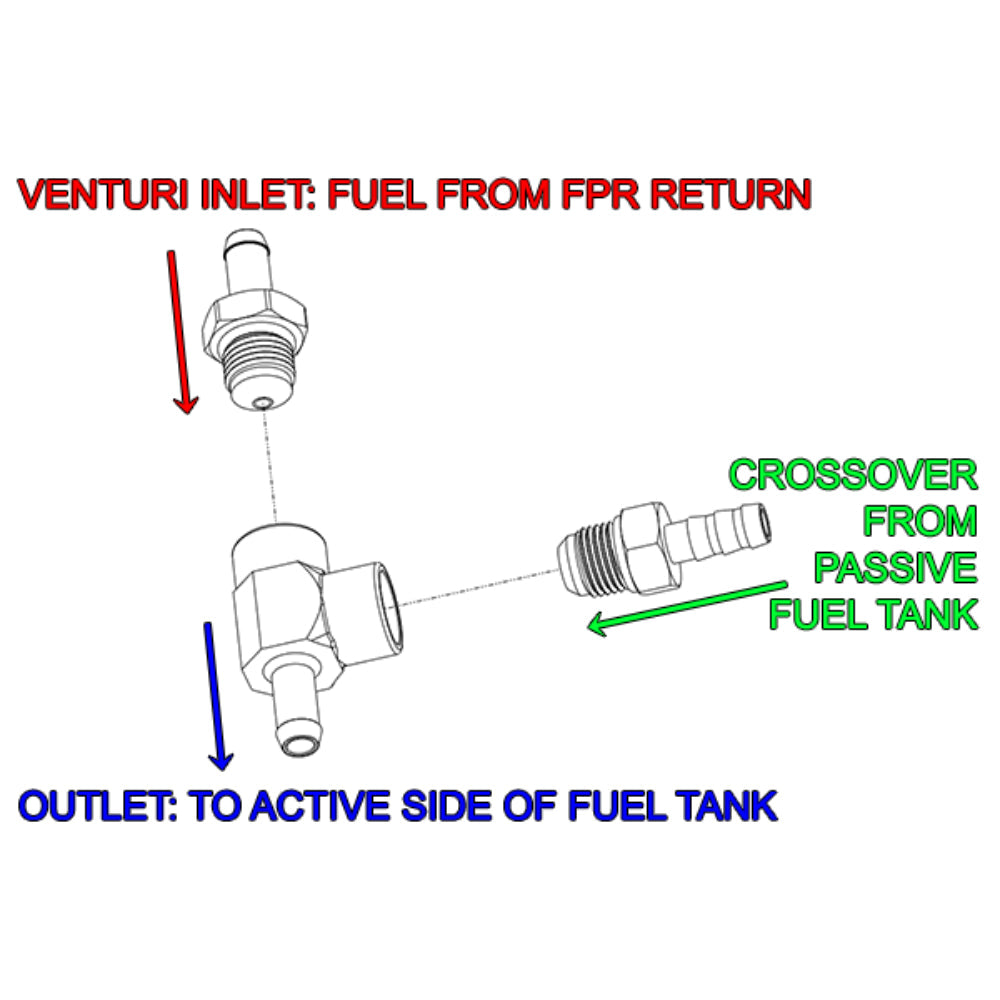 VENTURI INLET: FUEL FROM FPR RETURN

CROSSOVER FROM PASSIVE FUEL TANK

OUTLET: TO ACTIVE SIDE OF FUEL TANK