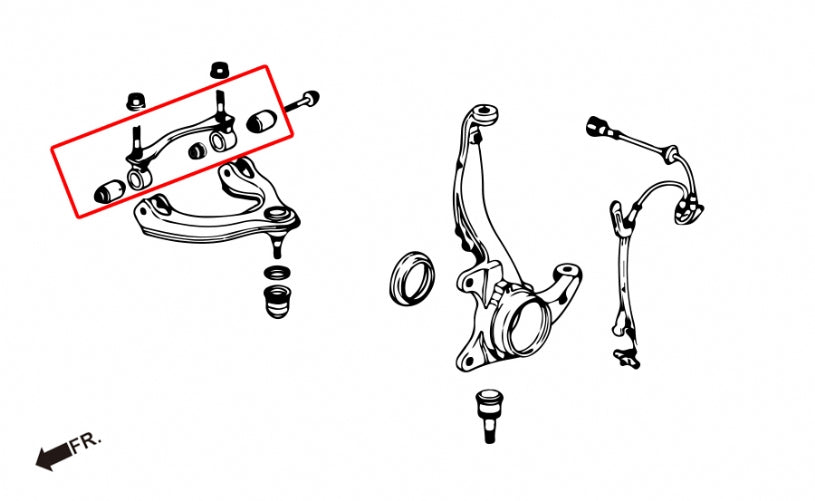 FR.