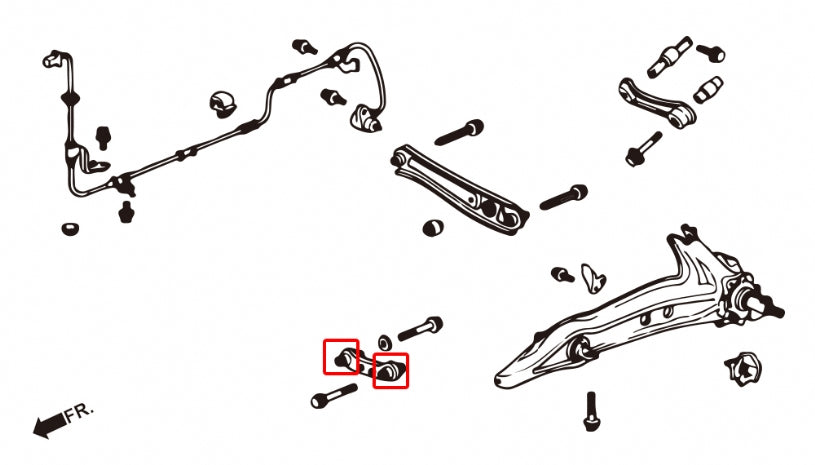 FR.