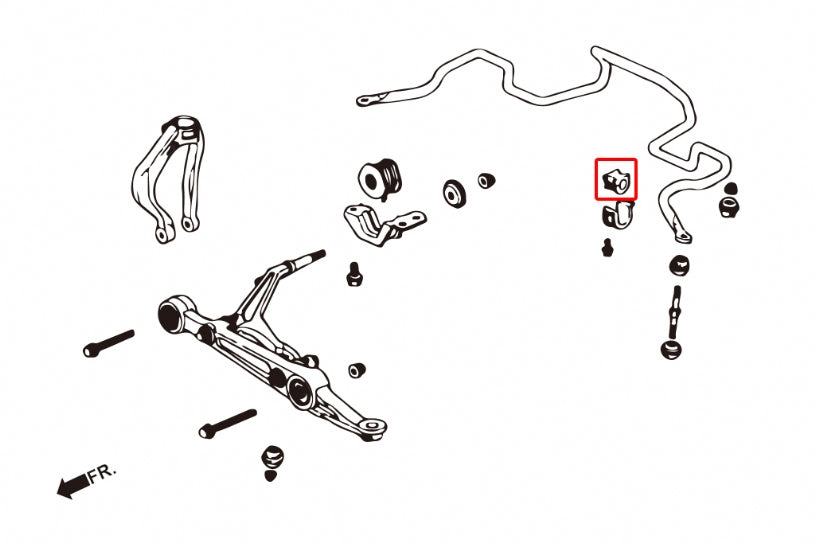 FR.