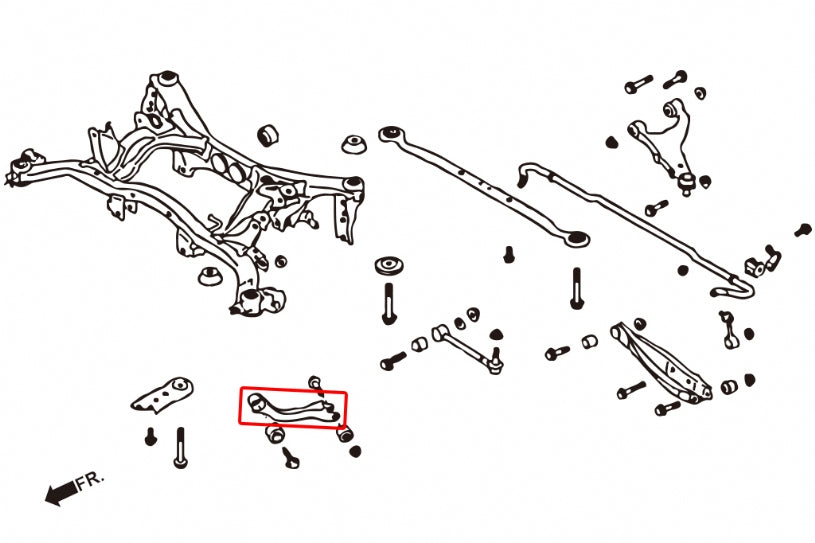 FR.