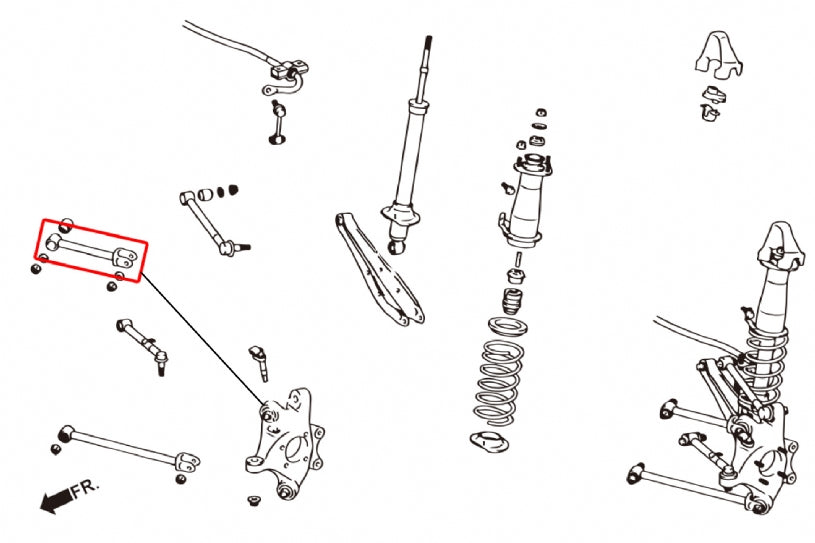 FR.