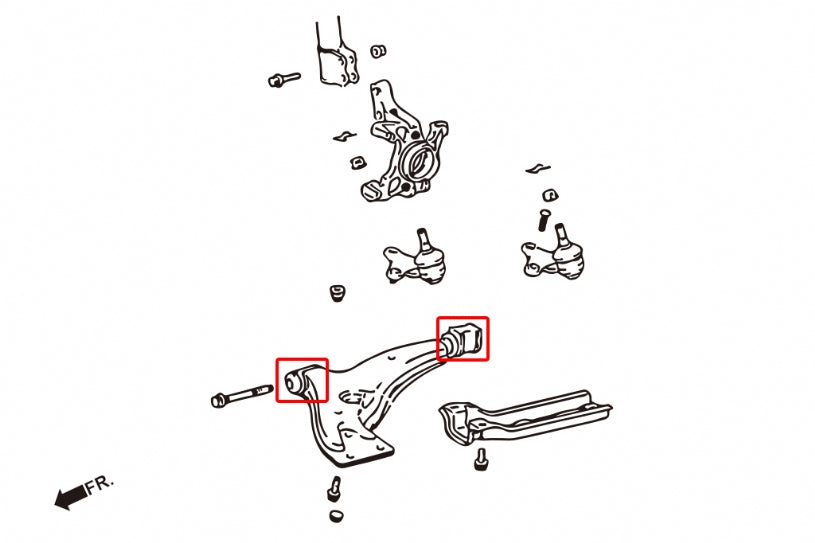 FR.