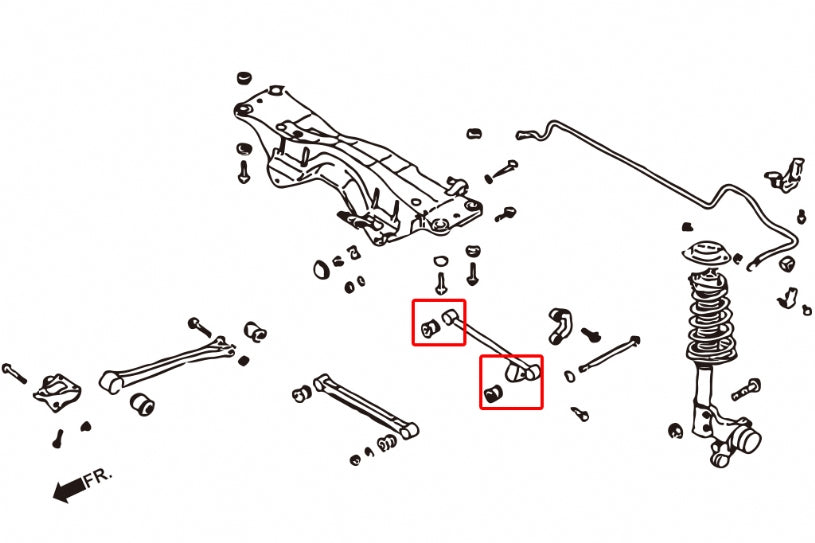 FR.