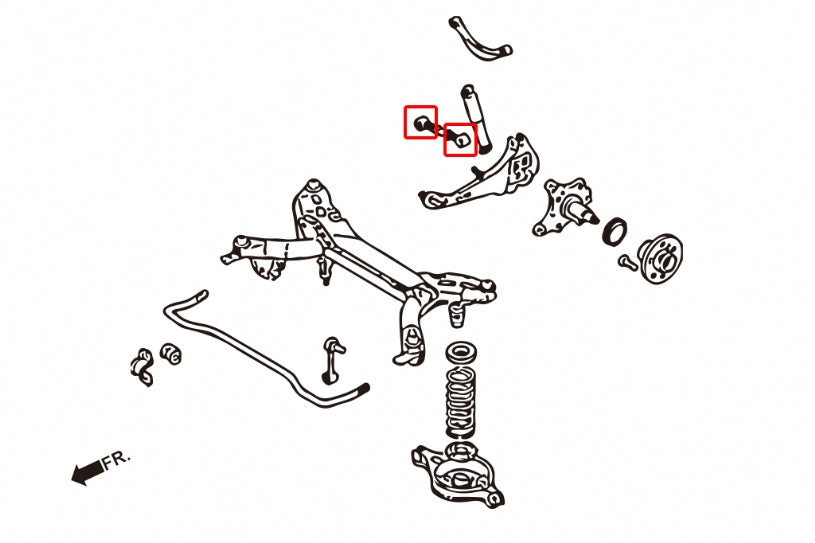 FR.