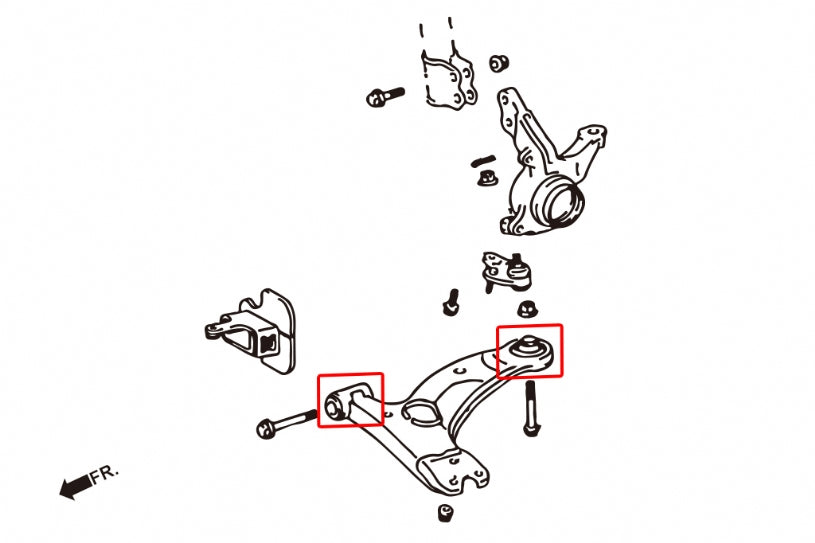 FR.