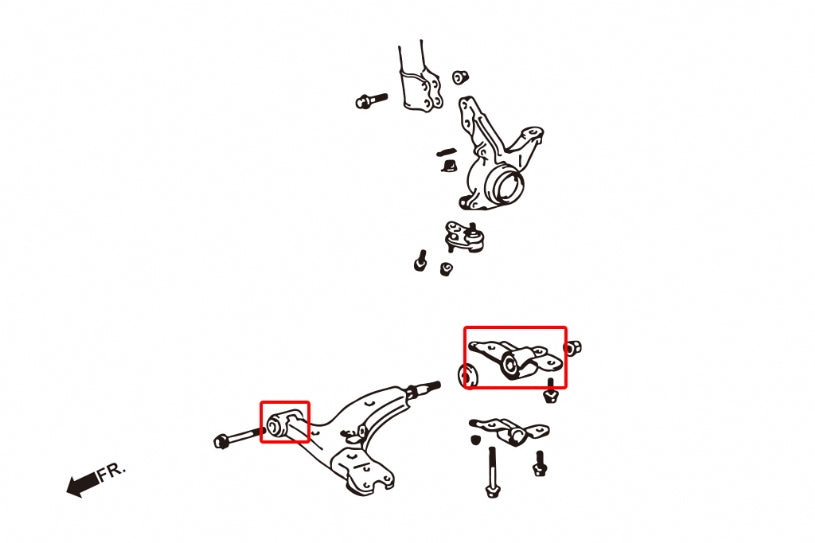 FR.