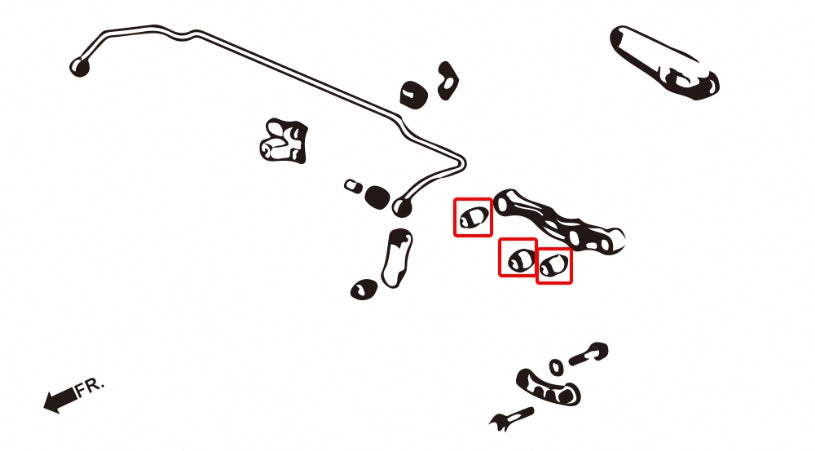 FR.