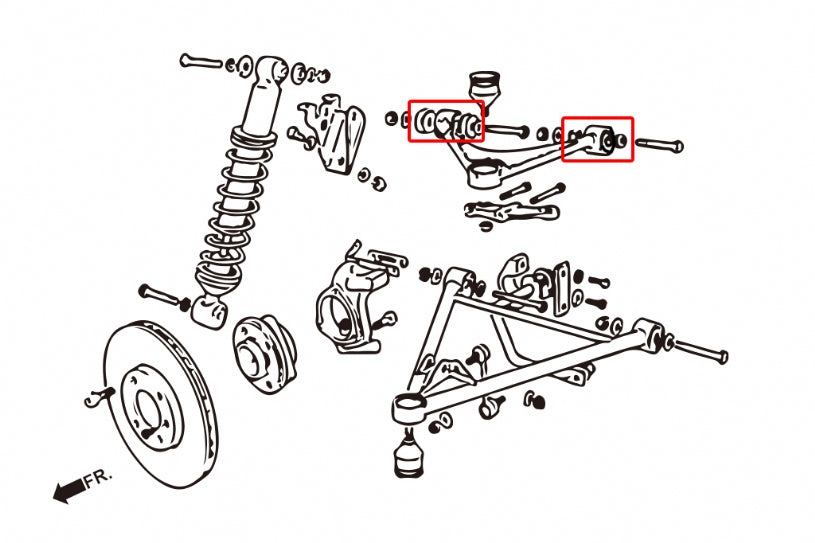 FR.