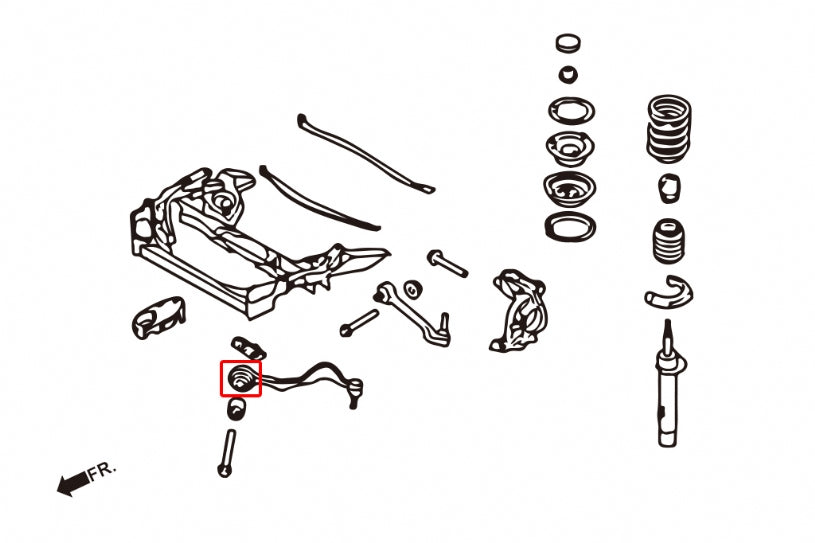 FR.