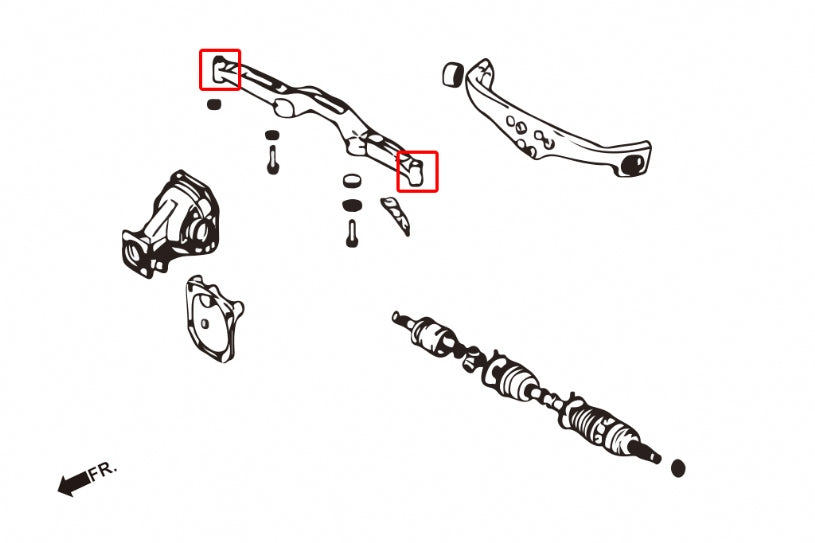 FR.