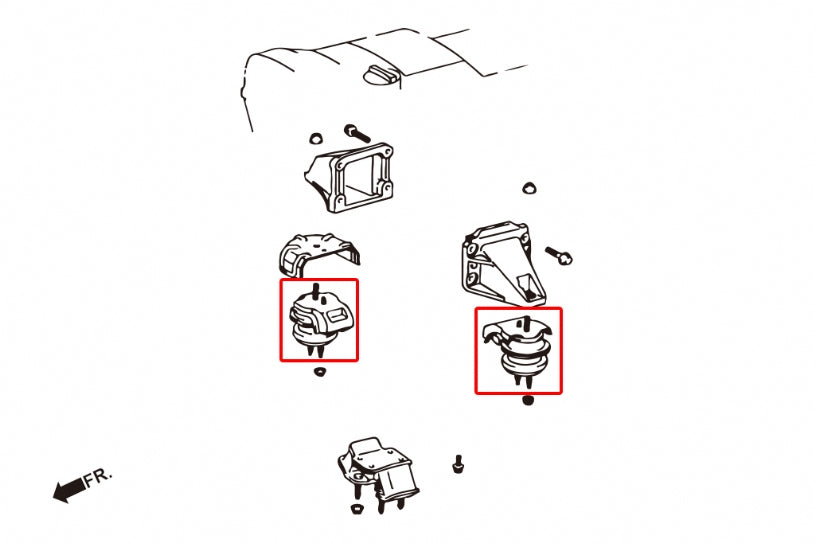 FR.