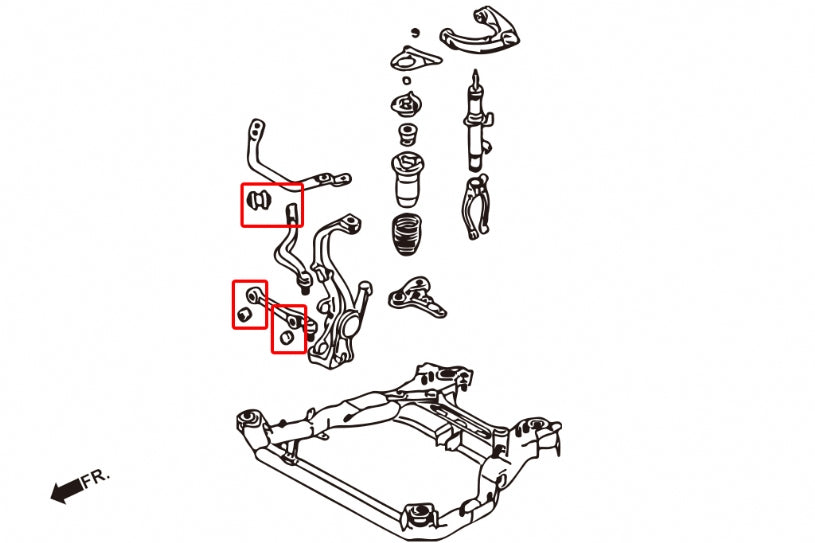 FR.