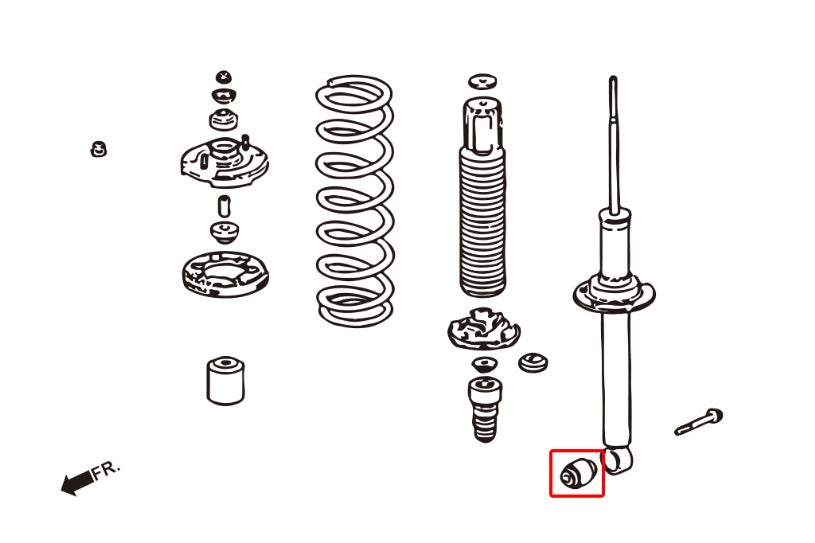 FR.