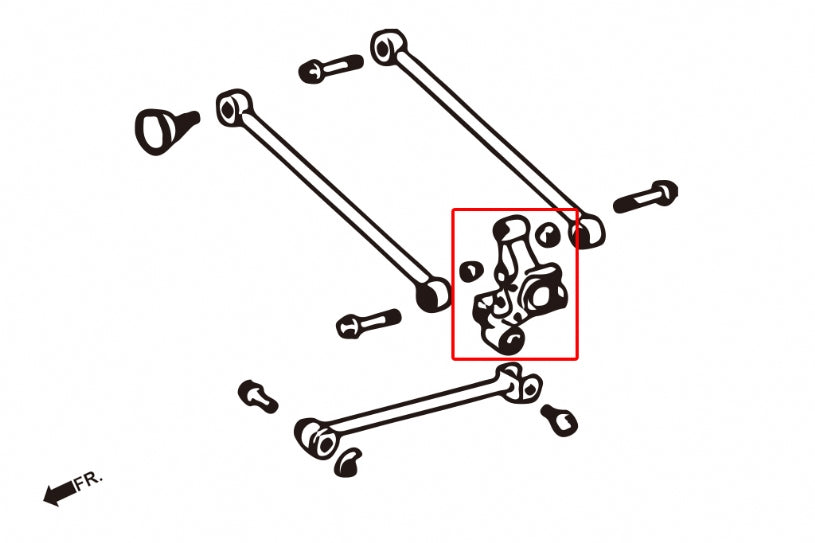 FR.