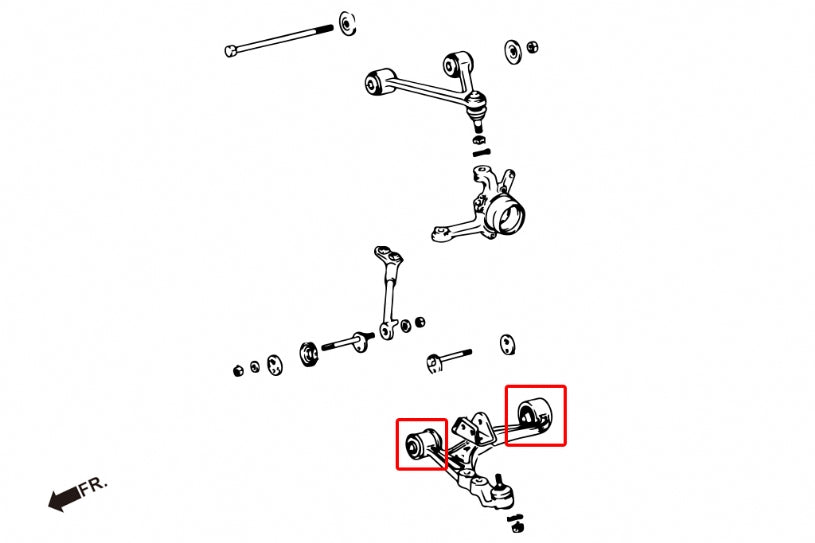 FR.